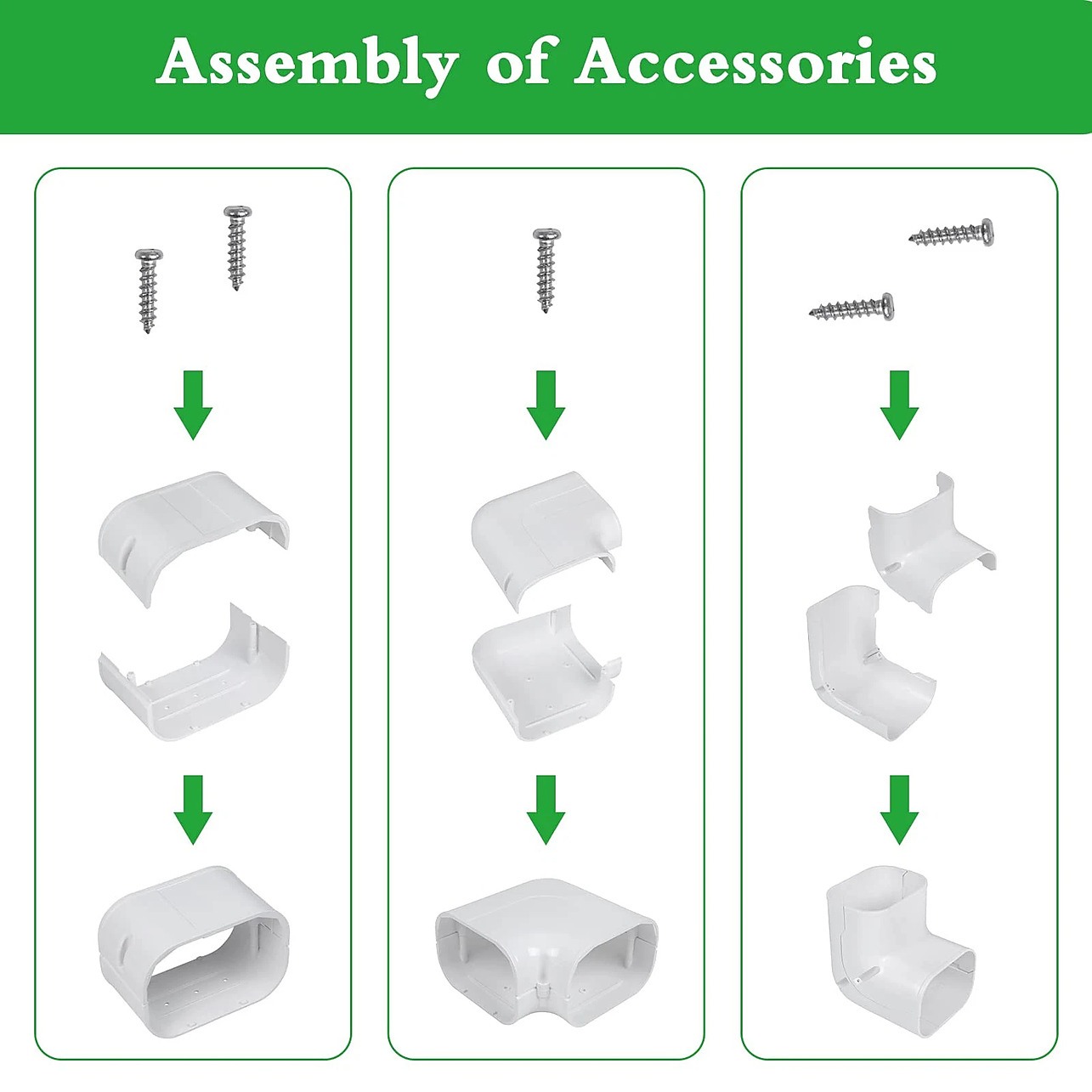 Assembly of Accessories