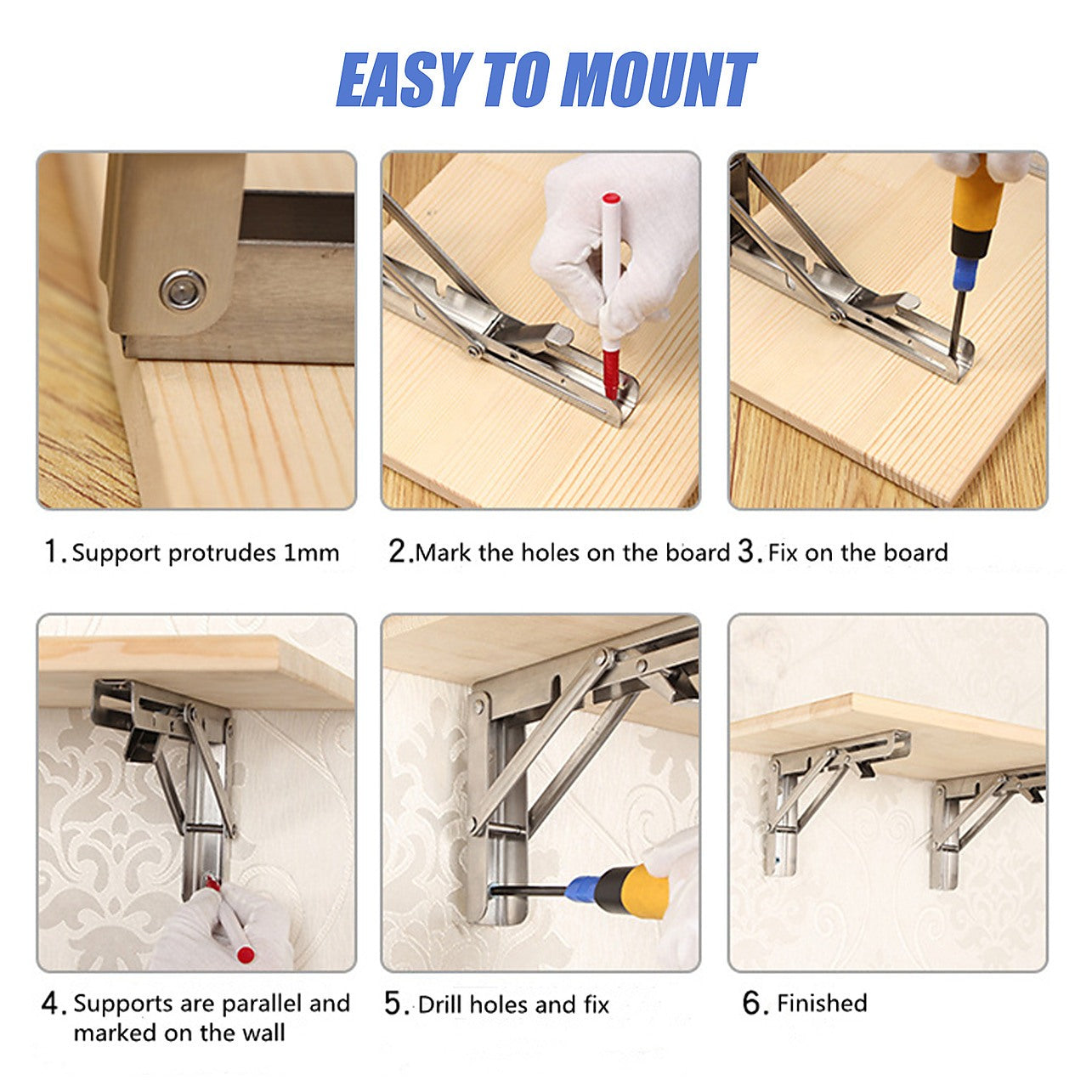 EASY TO MOUNT

1. Support protrudes 1mm

2. Mark the holes on the board

3. Fix on the board

4. Supports are parallel and marked on the wall

5. Drill holes and fix

6. Finished