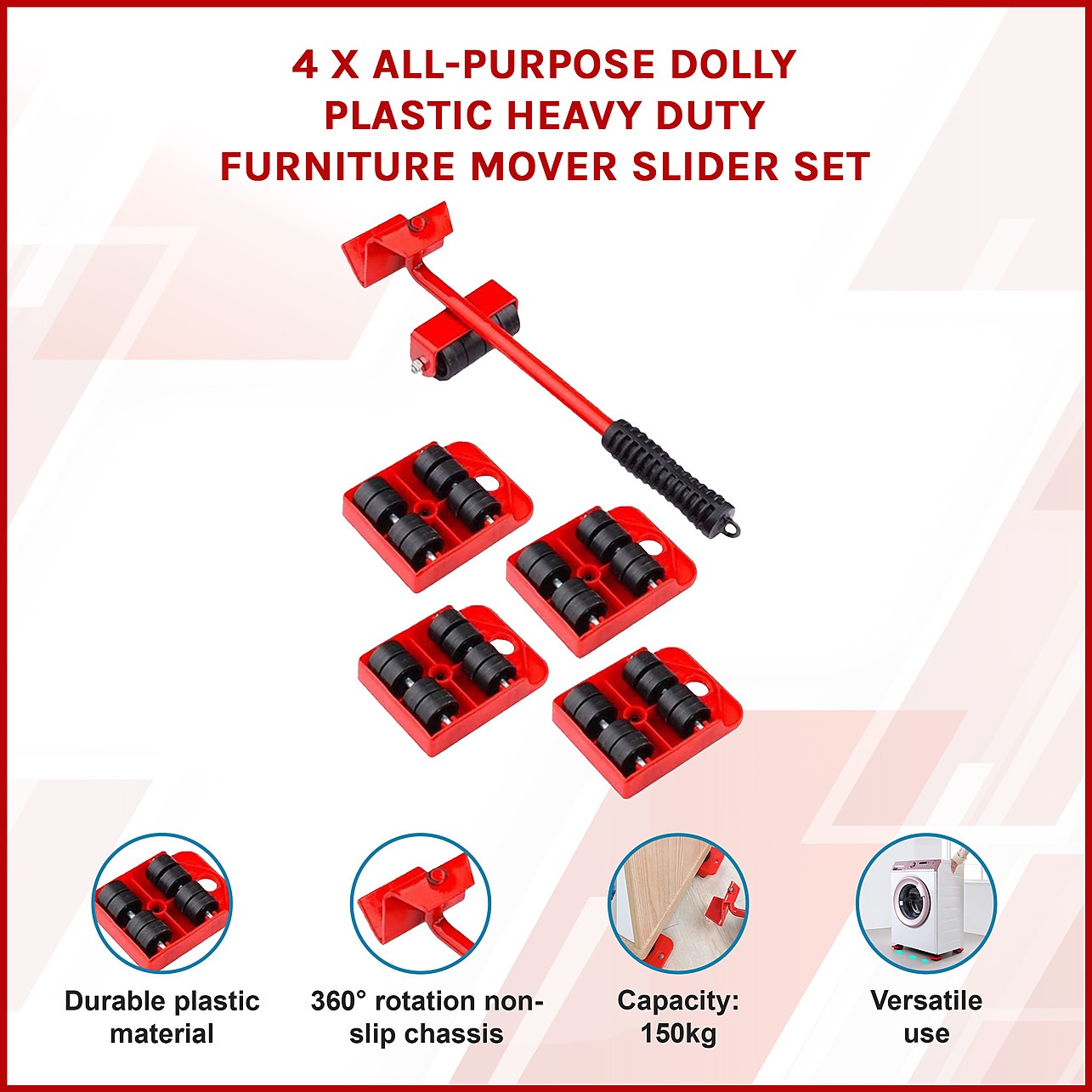 4 X ALL-PURPOSE DOLLY PLASTIC HEAVY DUTY FURNITURE MOVER SLIDER SET

Durable plastic material

360° rotation non-slip chassis

Capacity: 150kg

Versatile use