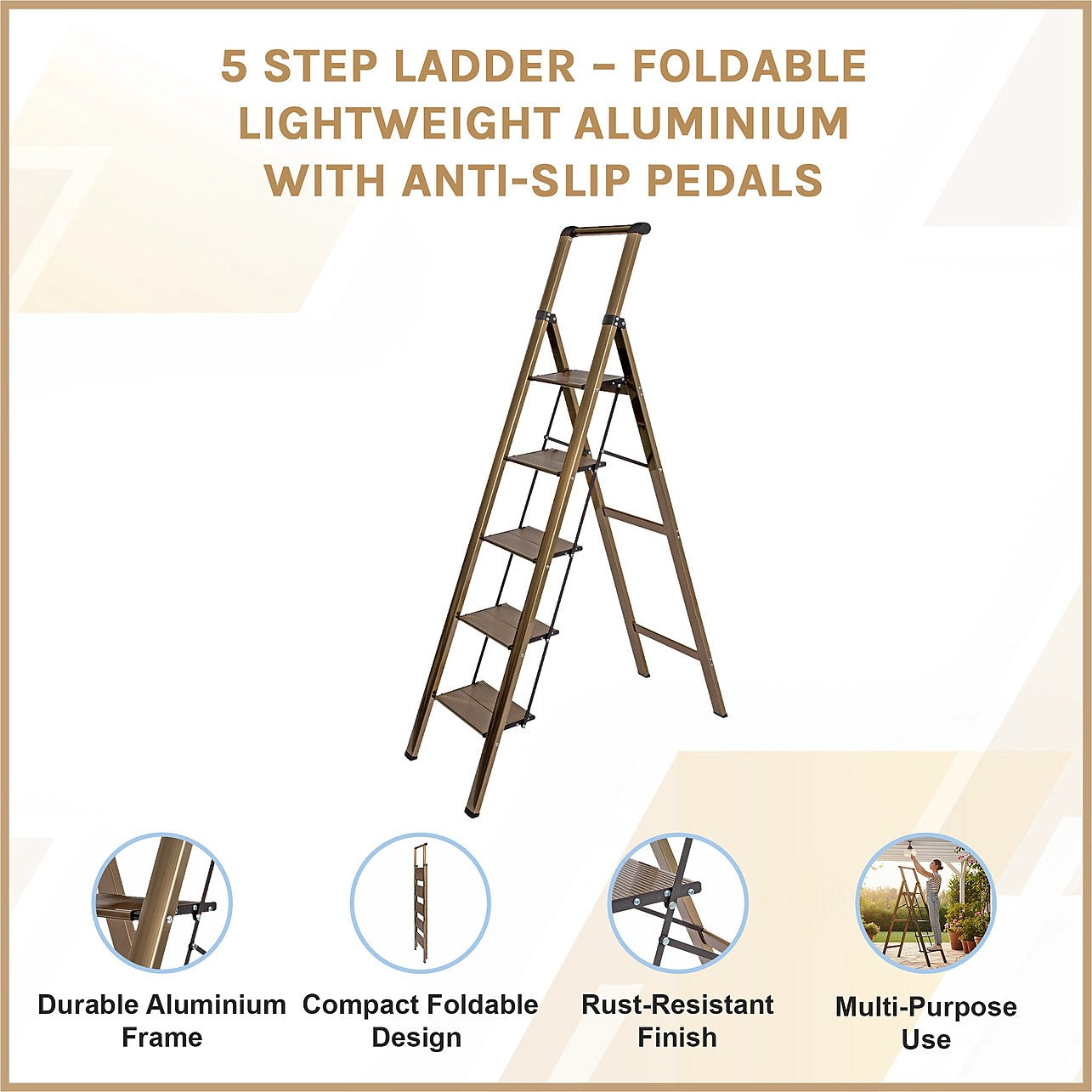 5 STEP LADDER – FOLDABLE LIGHTWEIGHT ALUMINIUM WITH ANTI-SLIP PEDALS

Durable Aluminium Frame

Compact Foldable Design

Rust-Resistant Finish

Multi-Purpose Use