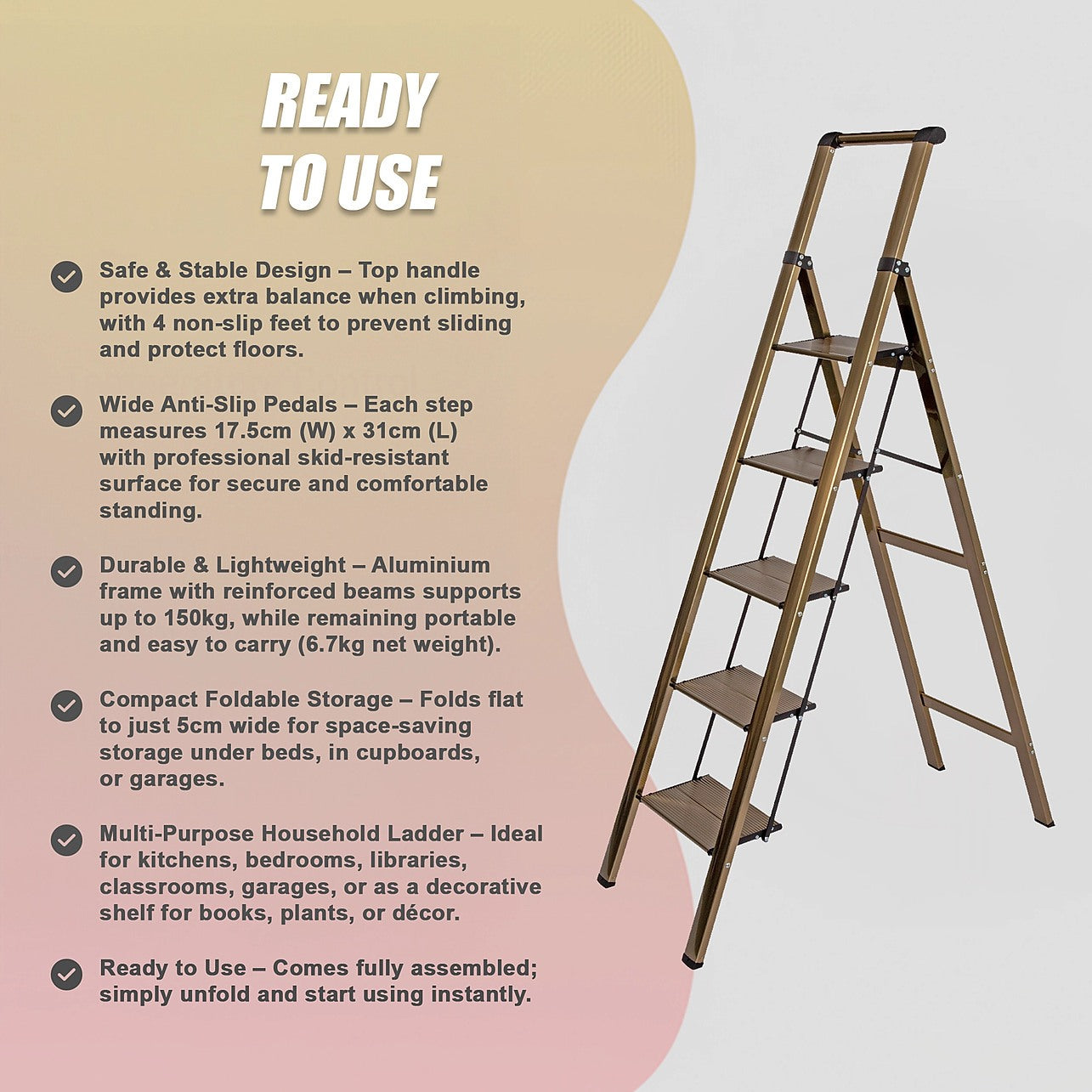 READY TO USE

Safe & Stable Design – Top handle provides extra balance when climbing, with 4 non-slip feet to prevent sliding and protect floors.

Wide Anti-Slip Pedals – Each step measures 17.5cm (W) x 31cm (L) with professional skid-resistant surface for secure and comfortable standing.

Durable & Lightweight – Aluminium frame with reinforced beams supports up to 150kg, while remaining portable and easy to carry (6.7kg net weight).

Compact Foldable Storage – Folds flat to just 5cm wide for space-saving storage under beds, in cupboards, or garages.

Multi-Purpose Household Ladder – Ideal for kitchens, bedrooms, libraries, classrooms, garages, or as a decorative shelf for books, plants, or décor.

Ready to Use – Comes fully assembled; simply unfold and start using instantly.