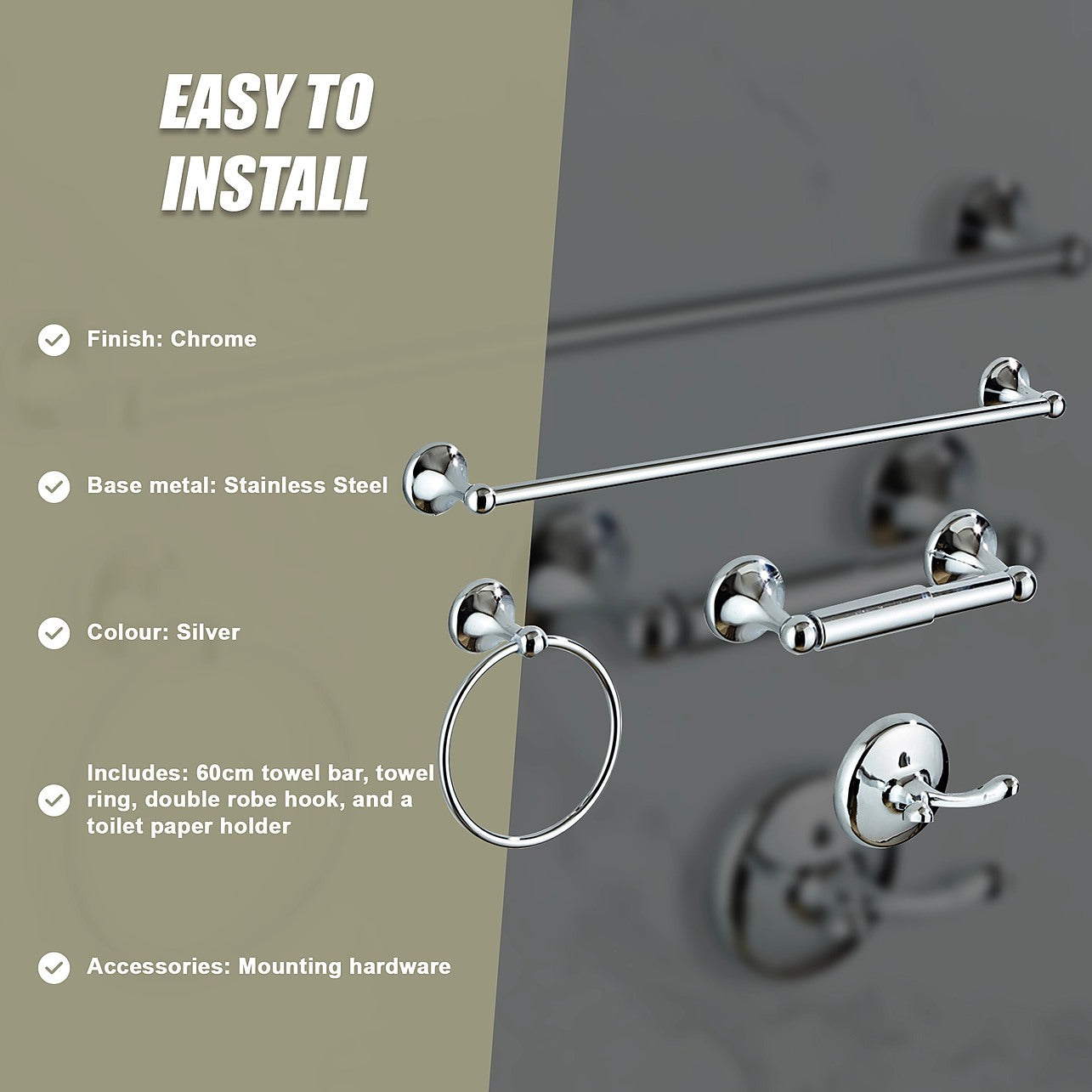 EASY TO INSTALL

Finish: Chrome

Base metal: Stainless Steel

Colour: Silver

Includes: 60cm towel bar, towel ring, double robe hook, and a toilet paper holder

Accessories: Mounting hardware