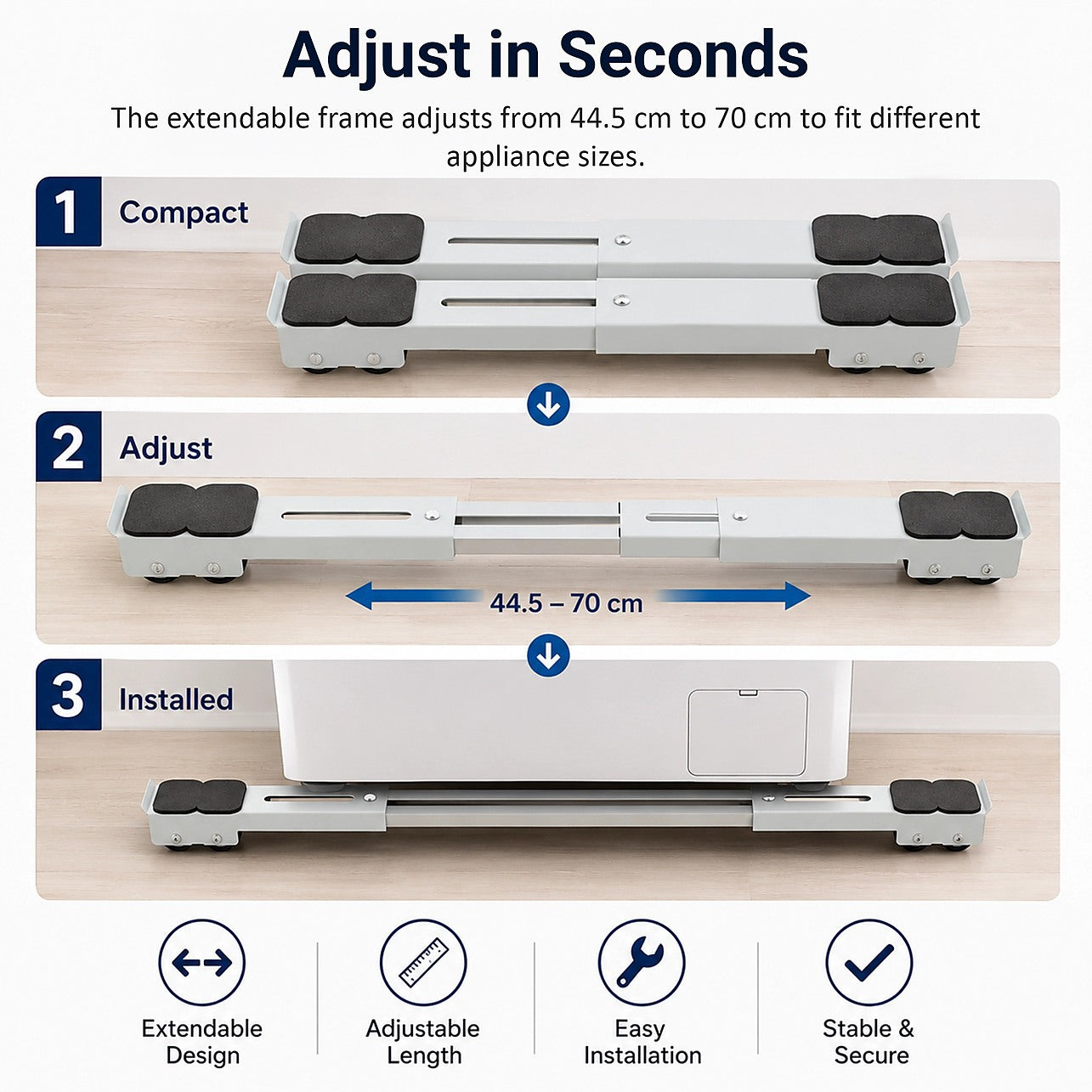 Adjust in Seconds

The extendable frame adjusts from 44.5 cm to 70 cm to fit different appliance sizes.

1 Compact

2 Adjust

44.5 – 70 cm

3 Installed

Extendable Design

Adjustable Length

Easy Installation

Stable & Secure