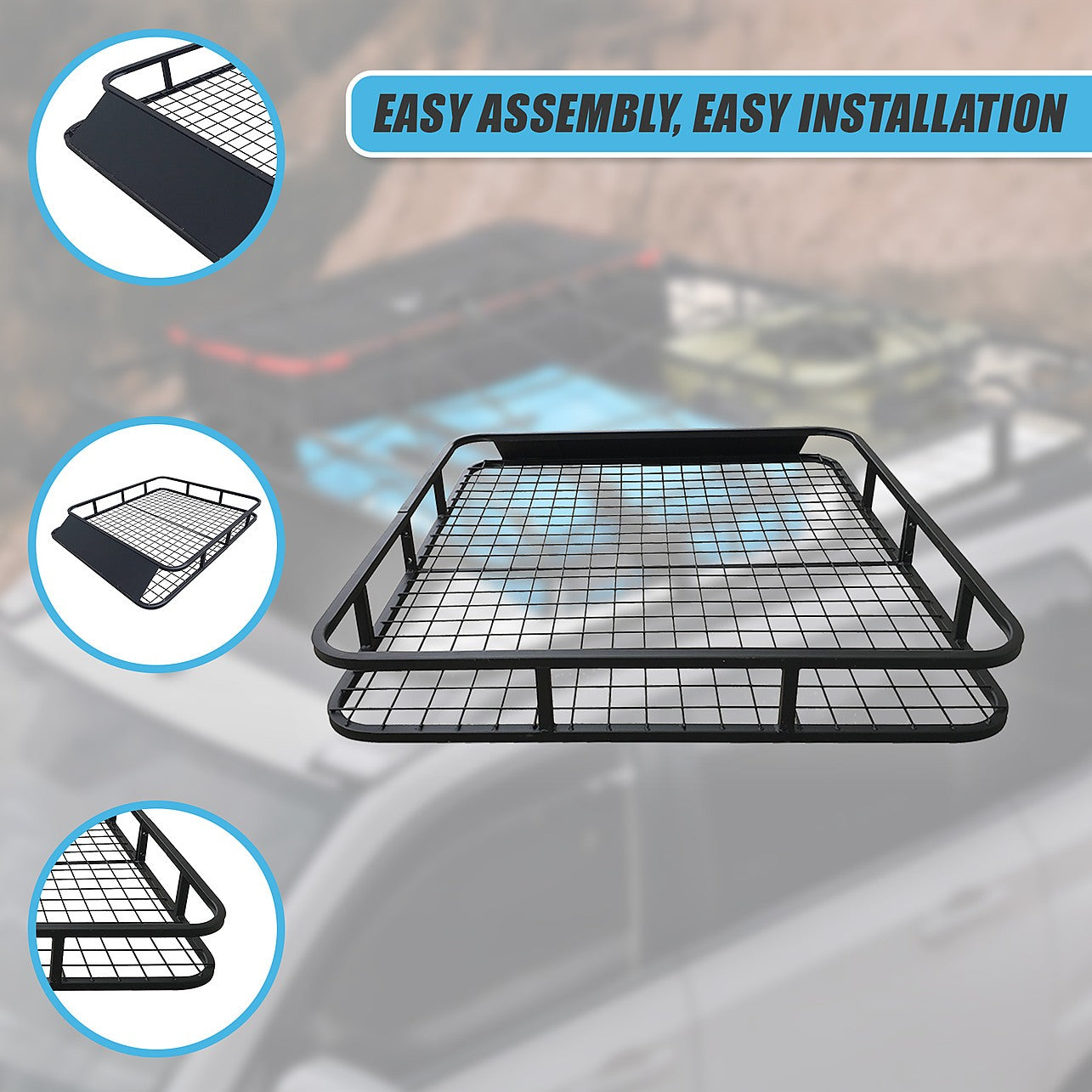 EASY ASSEMBLY, EASY INSTALLATION