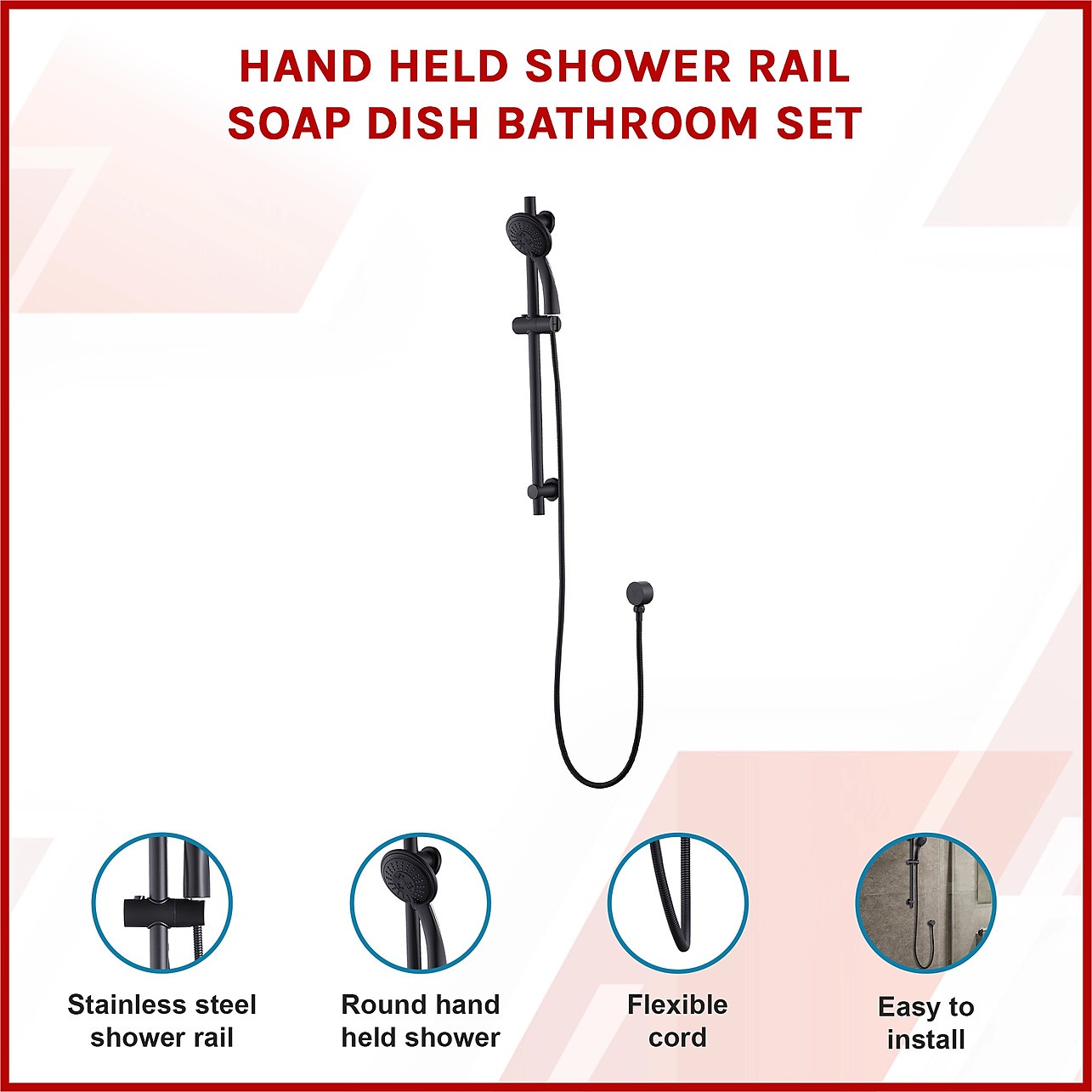 HAND HELD SHOWER RAIL SOAP DISH BATHROOM SET

Stainless steel shower rail

Round hand held shower

Flexible cord

Easy to install