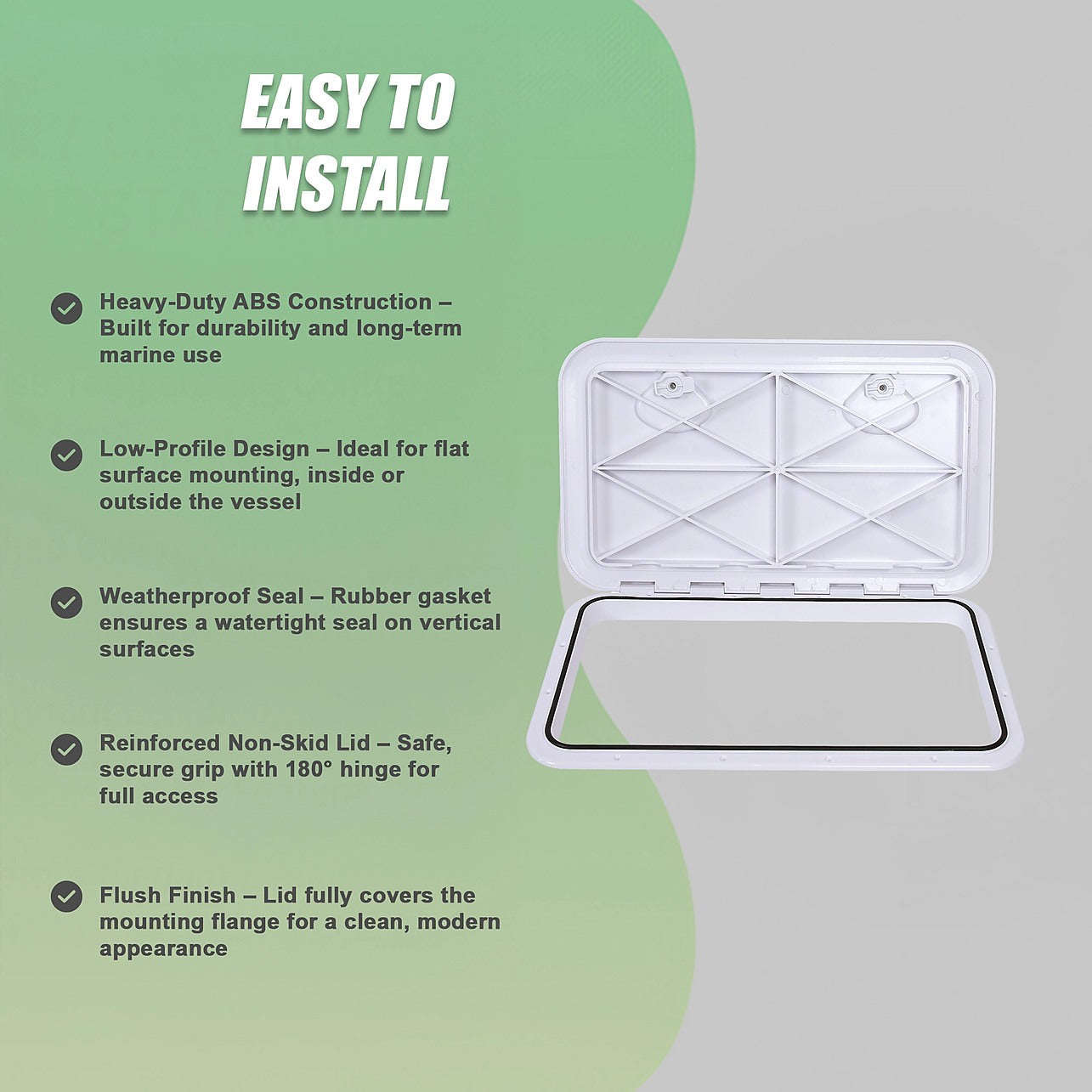 EASY TO INSTALL

Heavy-Duty ABS Construction – Built for durability and long-term marine use

Low-Profile Design – Ideal for flat surface mounting, inside or outside the vessel

Weatherproof Seal – Rubber gasket ensures a watertight seal on vertical surfaces

Reinforced Non-Skid Lid – Safe, secure grip with 180° hinge for full access

Flush Finish – Lid fully covers the mounting flange for a clean, modern appearance