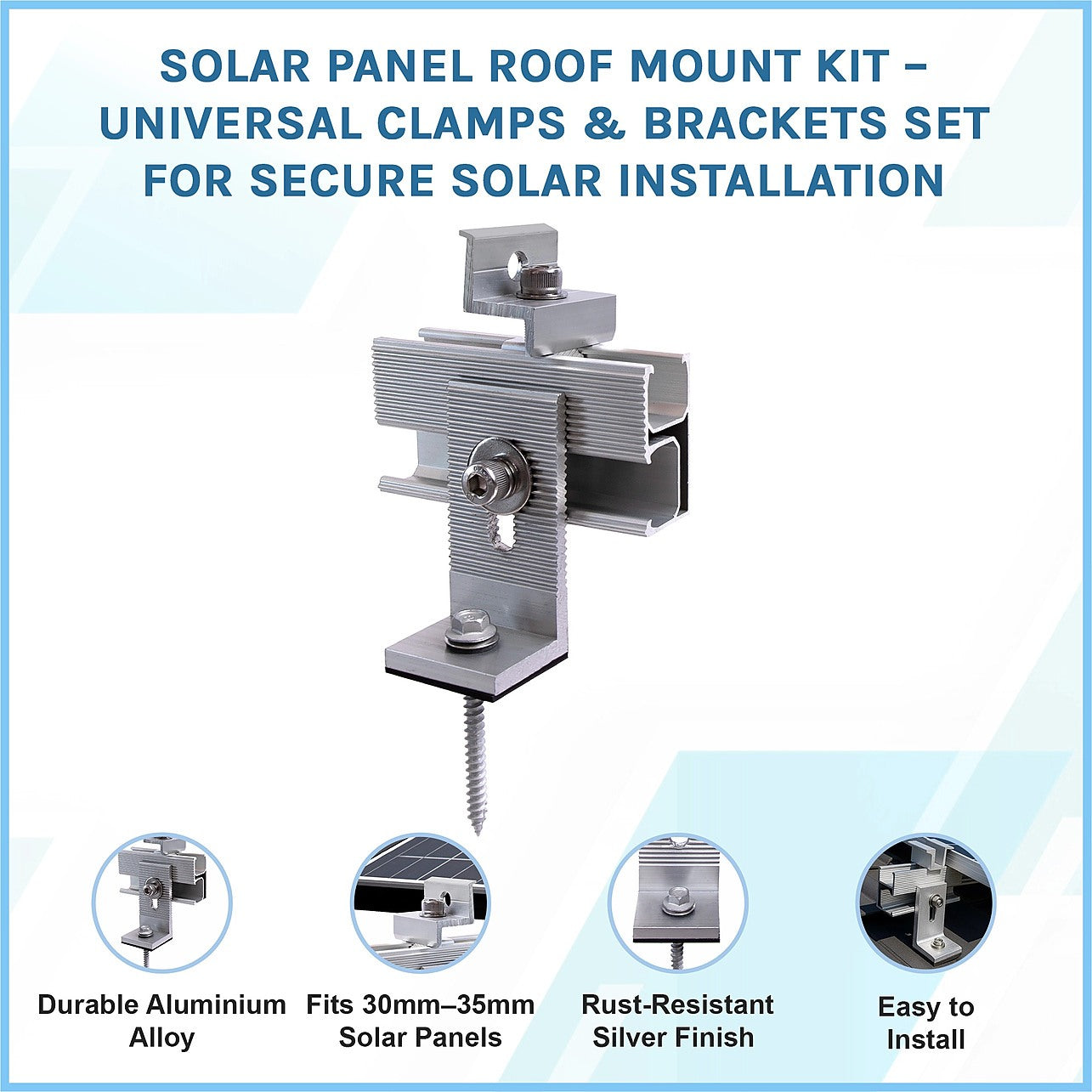 SOLAR PANEL ROOF MOUNT KIT – UNIVERSAL CLAMPS & BRACKETS SET FOR SECURE SOLAR INSTALLATION

Durable Aluminium Alloy

Fits 30mm–35mm Solar Panels

Rust-Resistant Silver Finish

Easy to Install