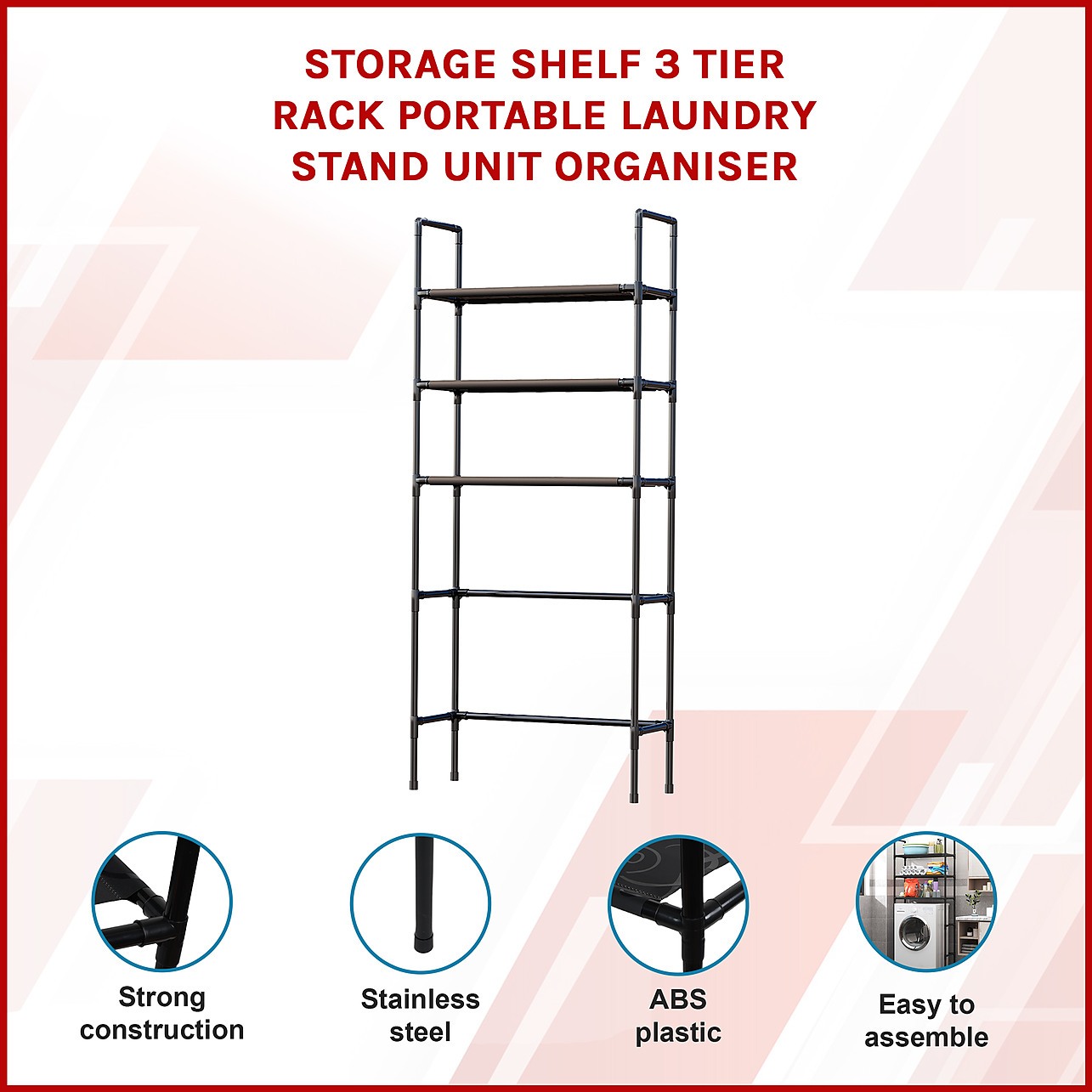 STORAGE SHELF 3 TIER RACK PORTABLE LAUNDRY STAND UNIT ORGANISER

Strong construction

Stainless steel

ABS plastic

Easy to assemble