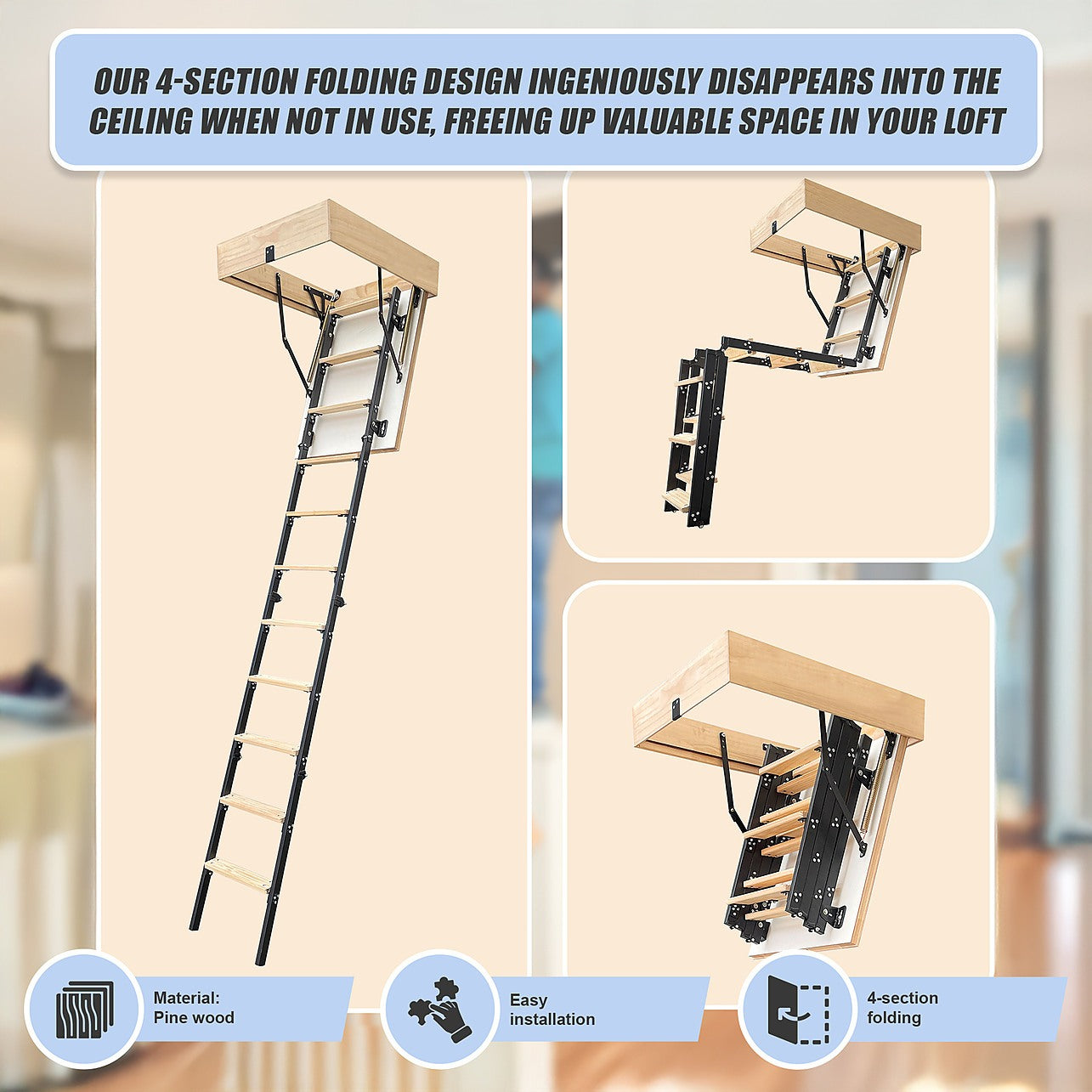 OUR 4-SECTION FOLDING DESIGN INGENIOUSLY DISAPPEARS INTO THE CEILING WHEN NOT IN USE, FREEING UP VALUABLE SPACE IN YOUR LOFT

Material:
Pine wood

Easy
installation

4-section
folding