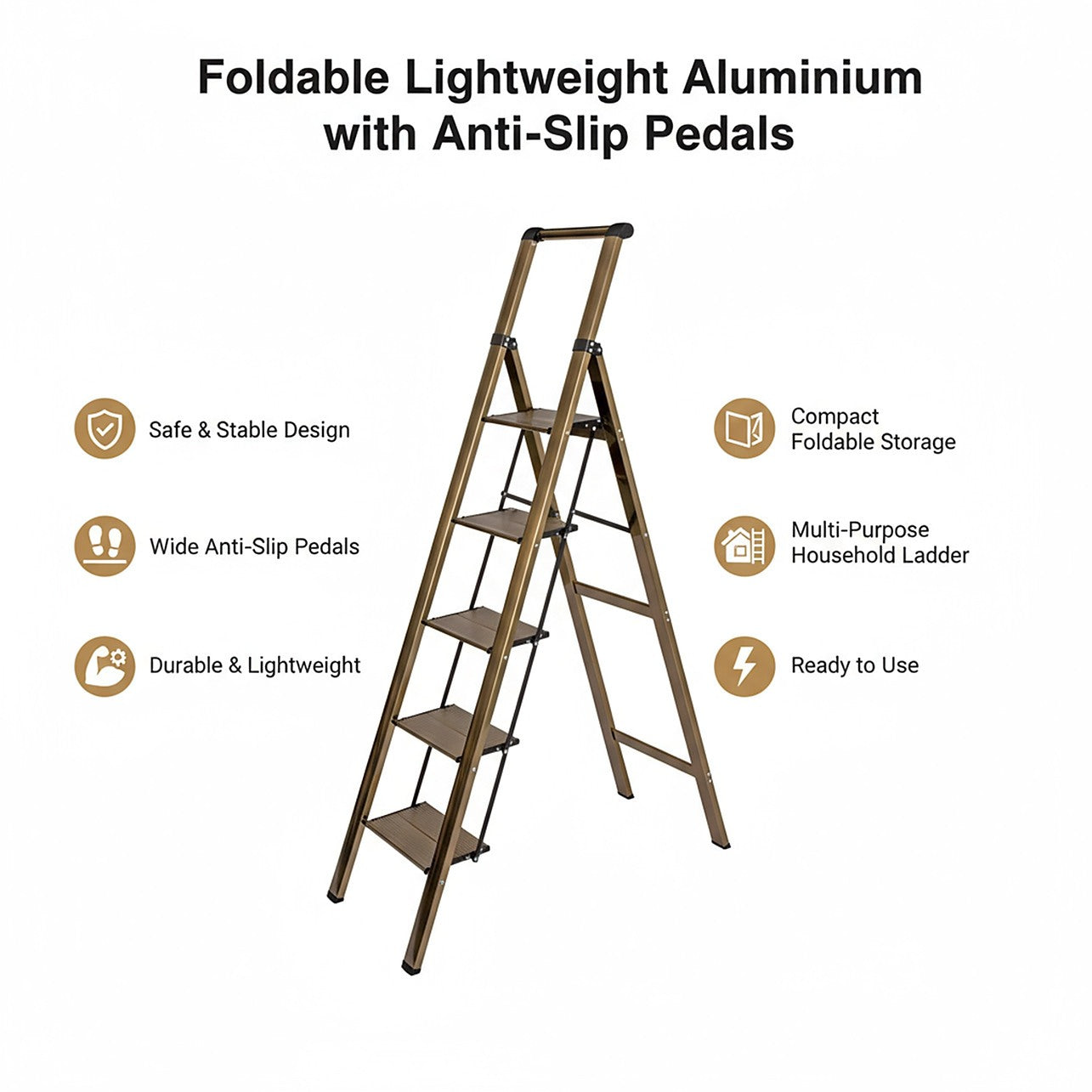 Foldable Lightweight Aluminium with Anti-Slip Pedals

Safe & Stable Design

Wide Anti-Slip Pedals

Durable & Lightweight

Compact Foldable Storage

Multi-Purpose Household Ladder

Ready to Use