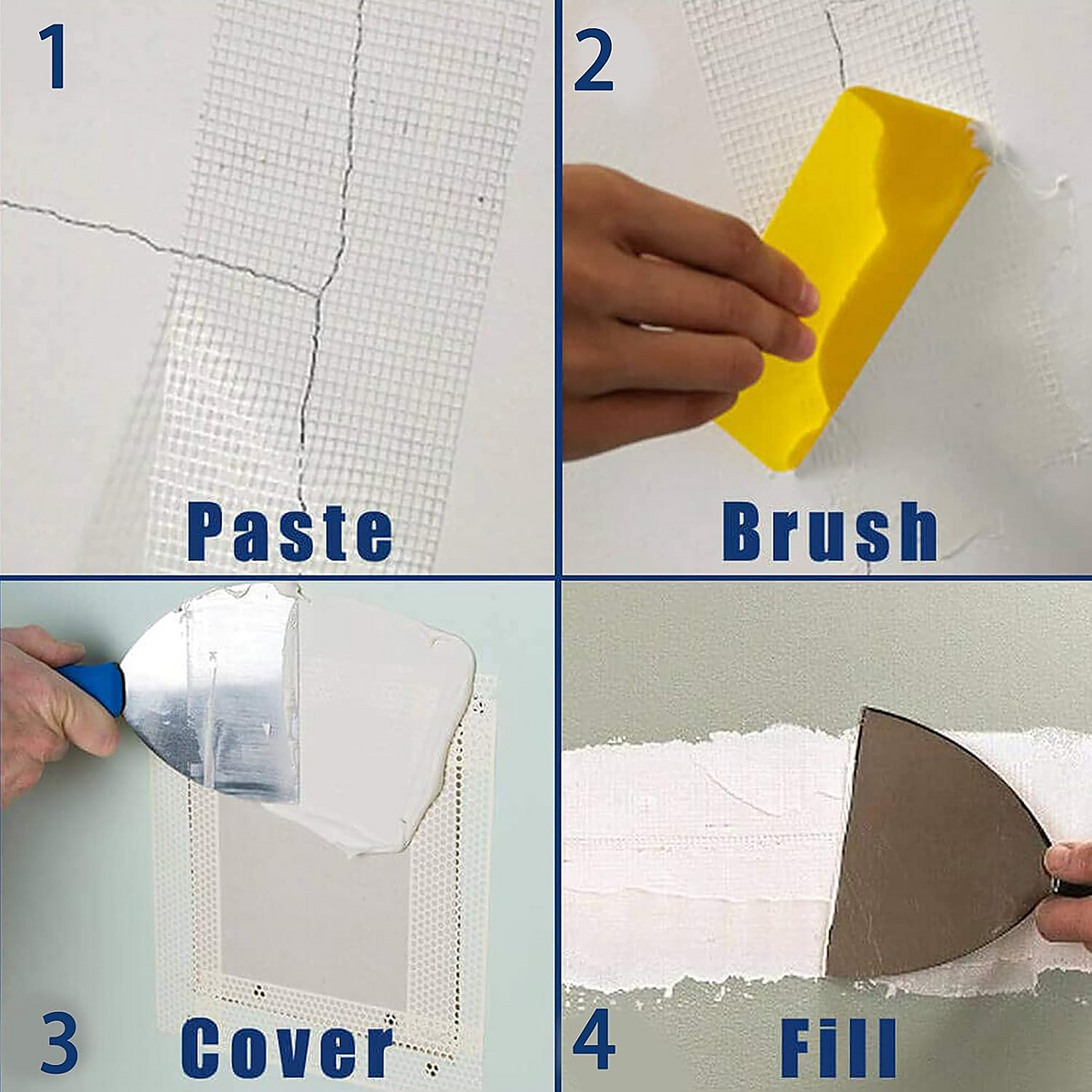 1
Paste

2
Brush

3
Cover

4
Fill