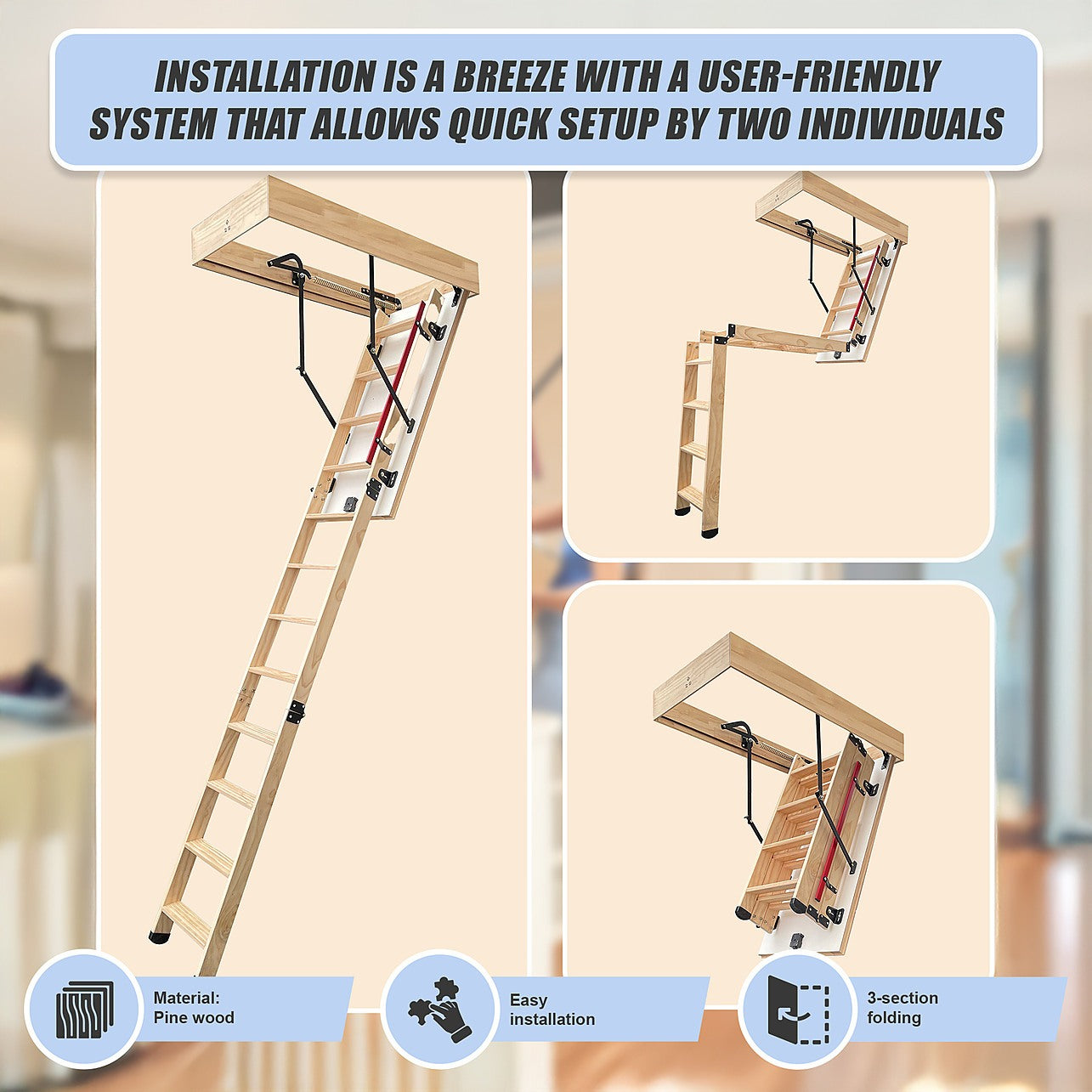 INSTALLATION IS A BREEZE WITH A USER-FRIENDLY SYSTEM THAT ALLOWS QUICK SETUP BY TWO INDIVIDUALS

Material:
Pine wood

Easy
installation

3-section
folding