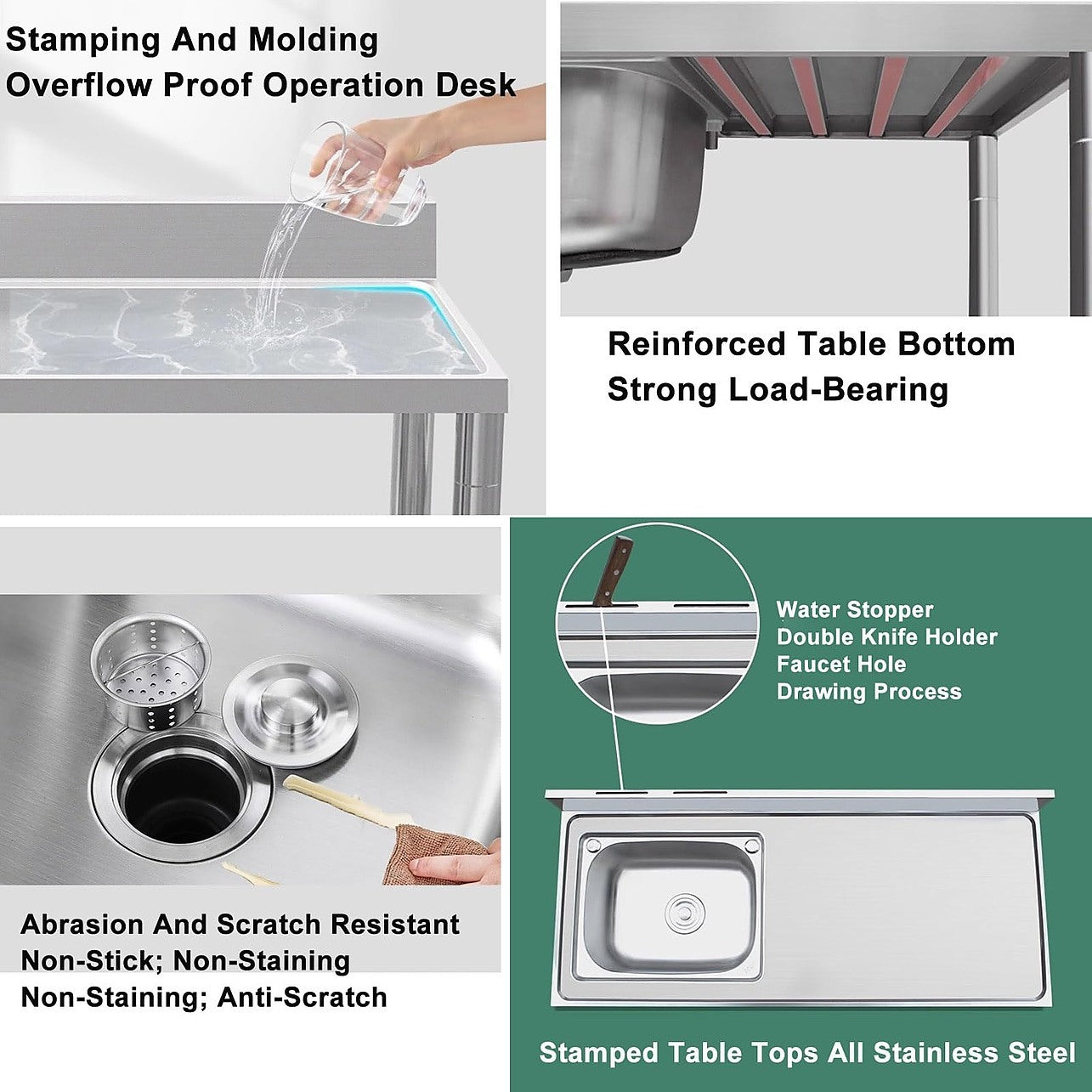 Stamping And Molding
Overflow Proof Operation Desk

Reinforced Table Bottom
Strong Load-Bearing

Abrasion And Scratch Resistant
Non-Stick; Non-Staining
Non-Staining; Anti-Scratch

Water Stopper
Double Knife Holder
Faucet Hole
Drawing Process

Stamped Table Tops All Stainless Steel