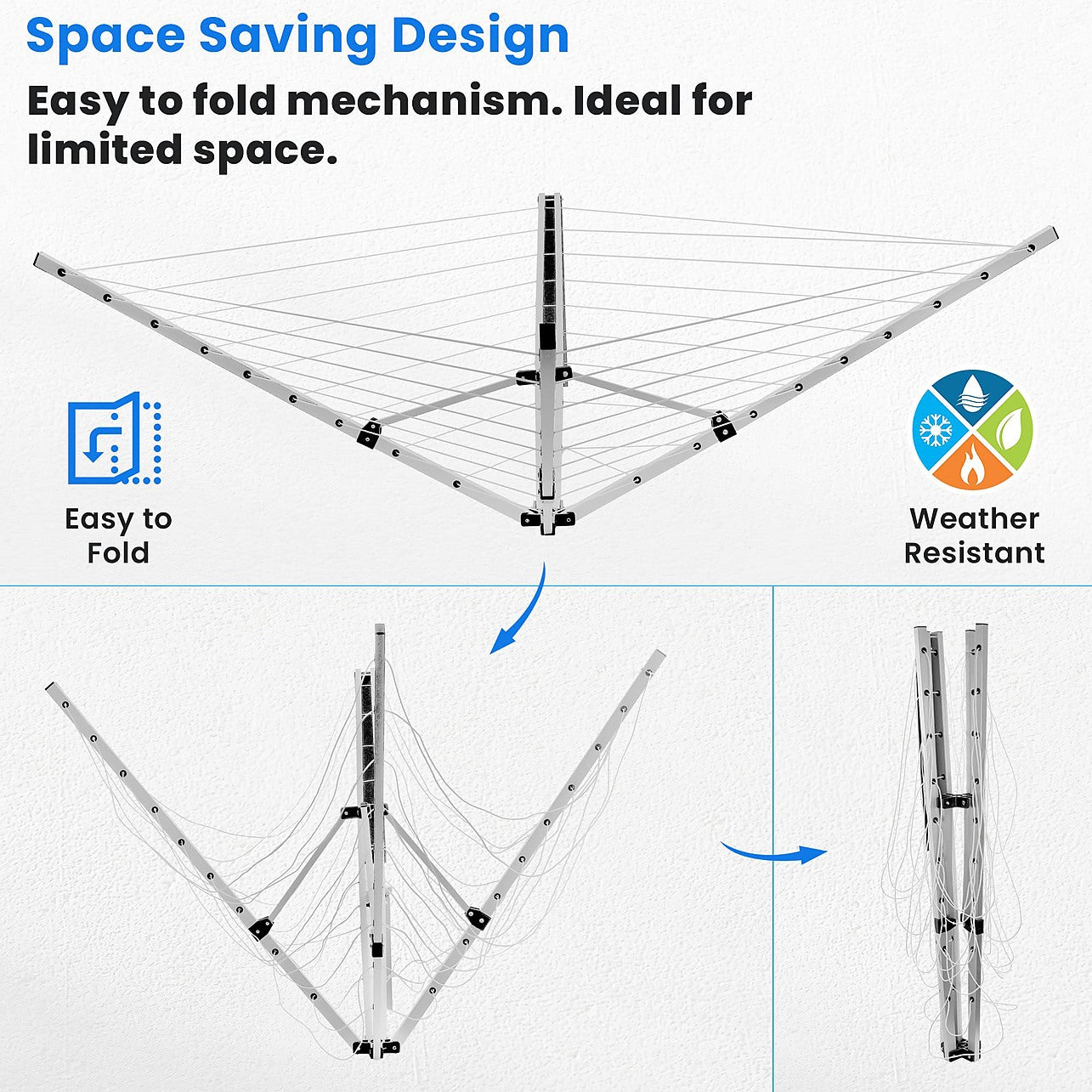 Space Saving Design

Easy to fold mechanism. Ideal for limited space.

Easy to Fold

Weather Resistant