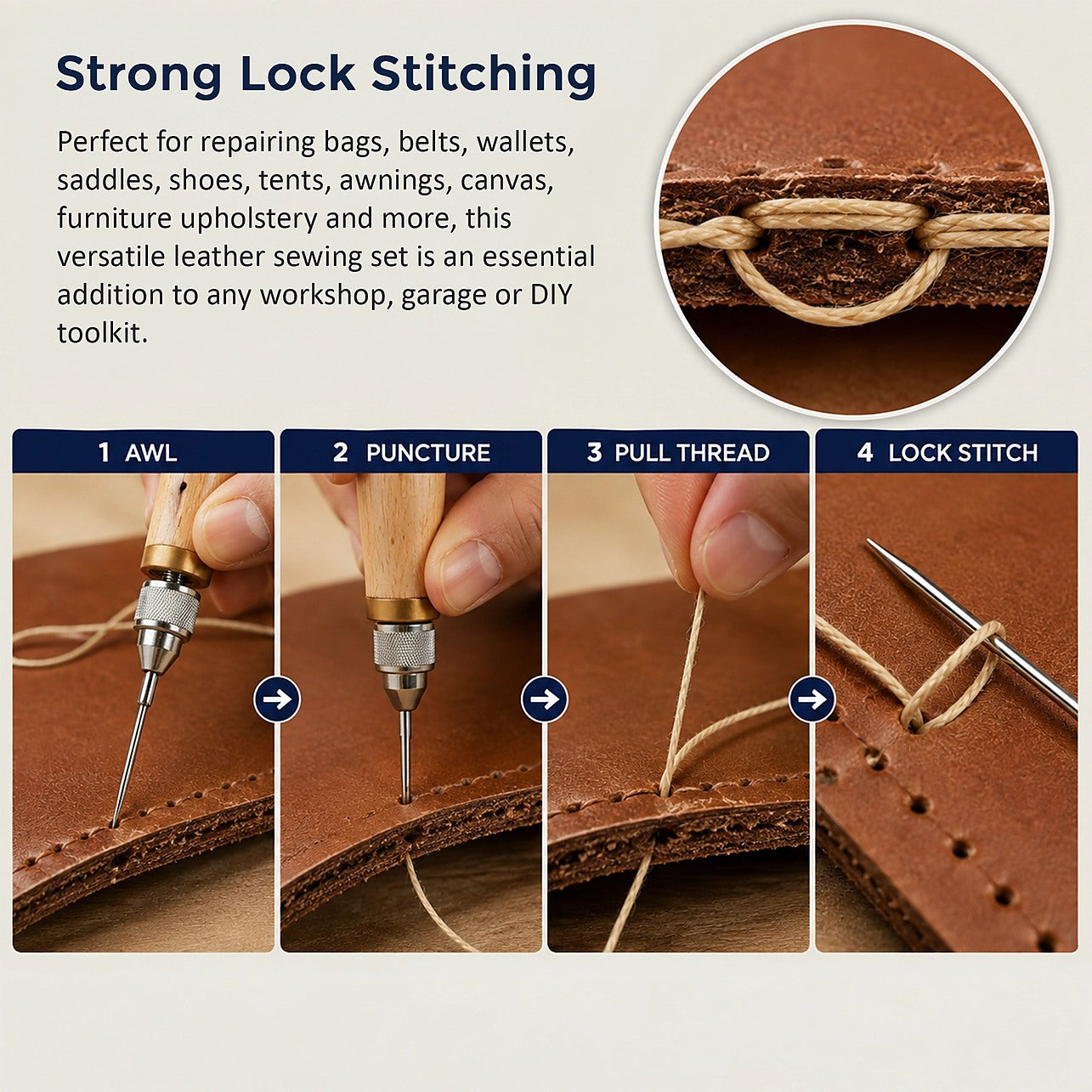 Strong Lock Stitching

Perfect for repairing bags, belts, wallets, saddles, shoes, tents, awnings, canvas, furniture upholstery and more, this versatile leather sewing set is an essential addition to any workshop, garage or DIY toolkit.

1 AWL

2 PUNCTURE

3 PULL THREAD

4 LOCK STITCH